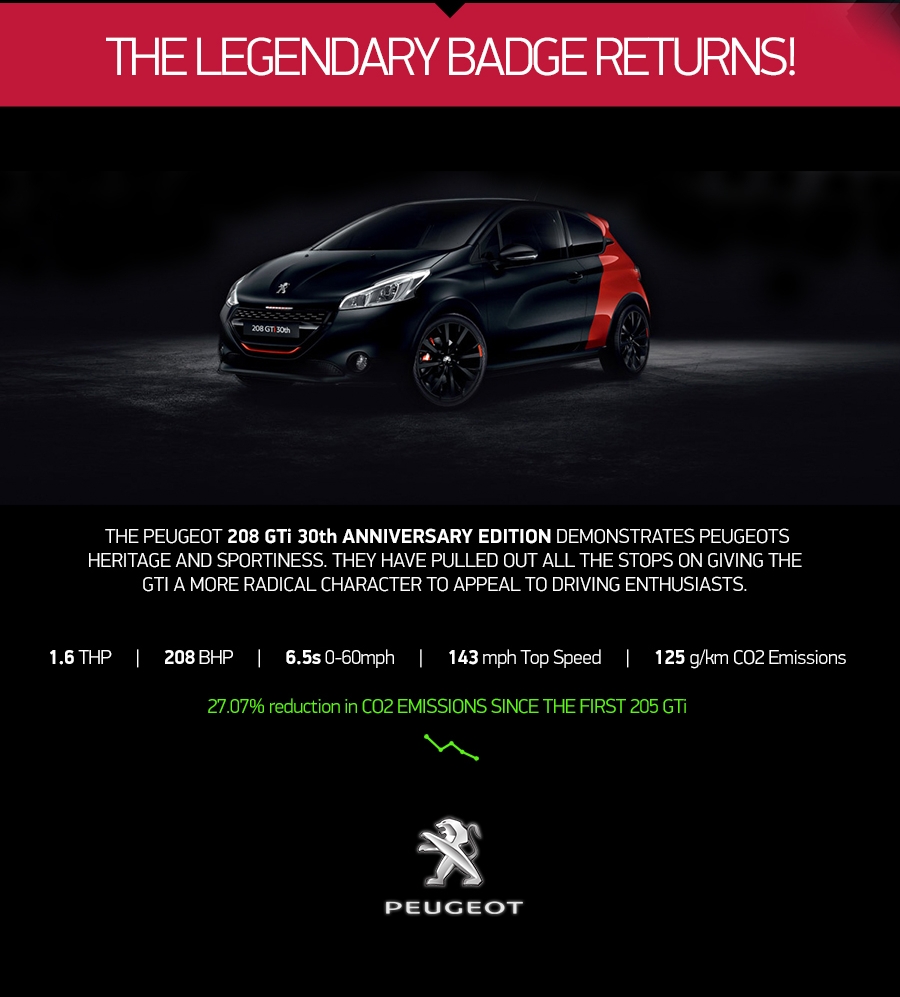 THE LEGENDARY BADGE RETURNS!

208 GTi 30th

THE PEUGEOT 208 GTi 30th ANNIVERSARY EDITION DEMONSTRATES PEUGEOTS HERITAGE AND SPORTINESS. THEY HAVE PULLED OUT ALL THE STOPS ON GIVING THE GTI A MORE RADICAL CHARACTER TO APPEAL TO DRIVING ENTHUSIASTS.

1.6 THP | 208 BHP | 6.5s 0-60mph | 143 mph Top Speed | 125 g/km CO2 Emissions

27.07% reduction in CO2 EMISSIONS SINCE THE FIRST 205 GTi

PEUGEOT